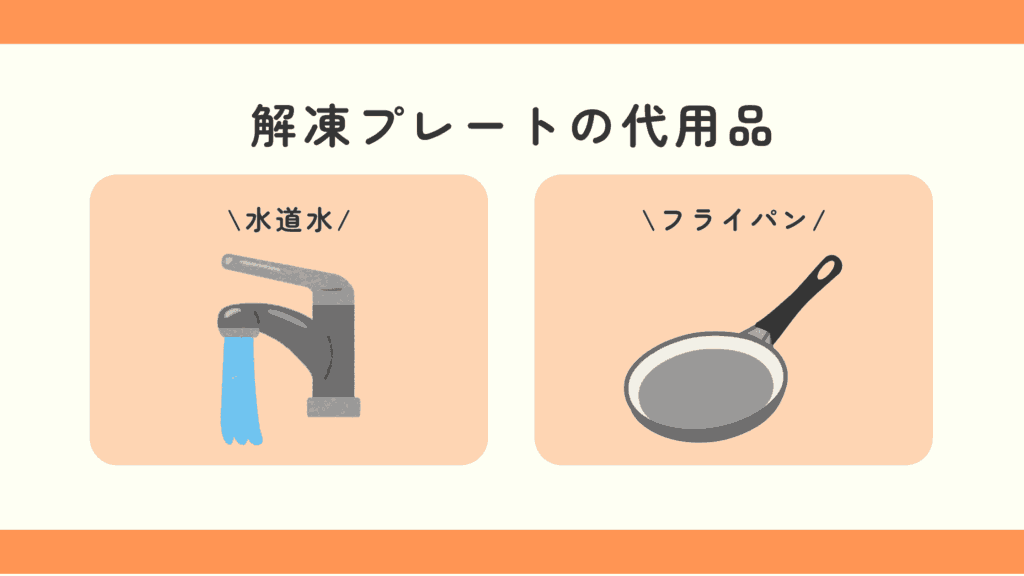 解凍プレートの代用品

＼水道水／

＼フライパン／